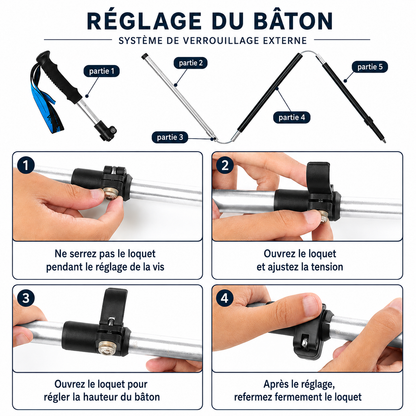 RÉGLAGE DU BÂTON

SYSTÈME DE VERROUILLAGE EXTERNE

partie 1

partie 2

partie 3

partie 4

partie 5

1

Ne serrez pas le loquet pendant le réglage de la vis

2

Ouvrez le loquet et ajustez la tension

3

Ouvrez le loquet pour régler la hauteur du bâton

4

Après le réglage, refermez fermement le loquet