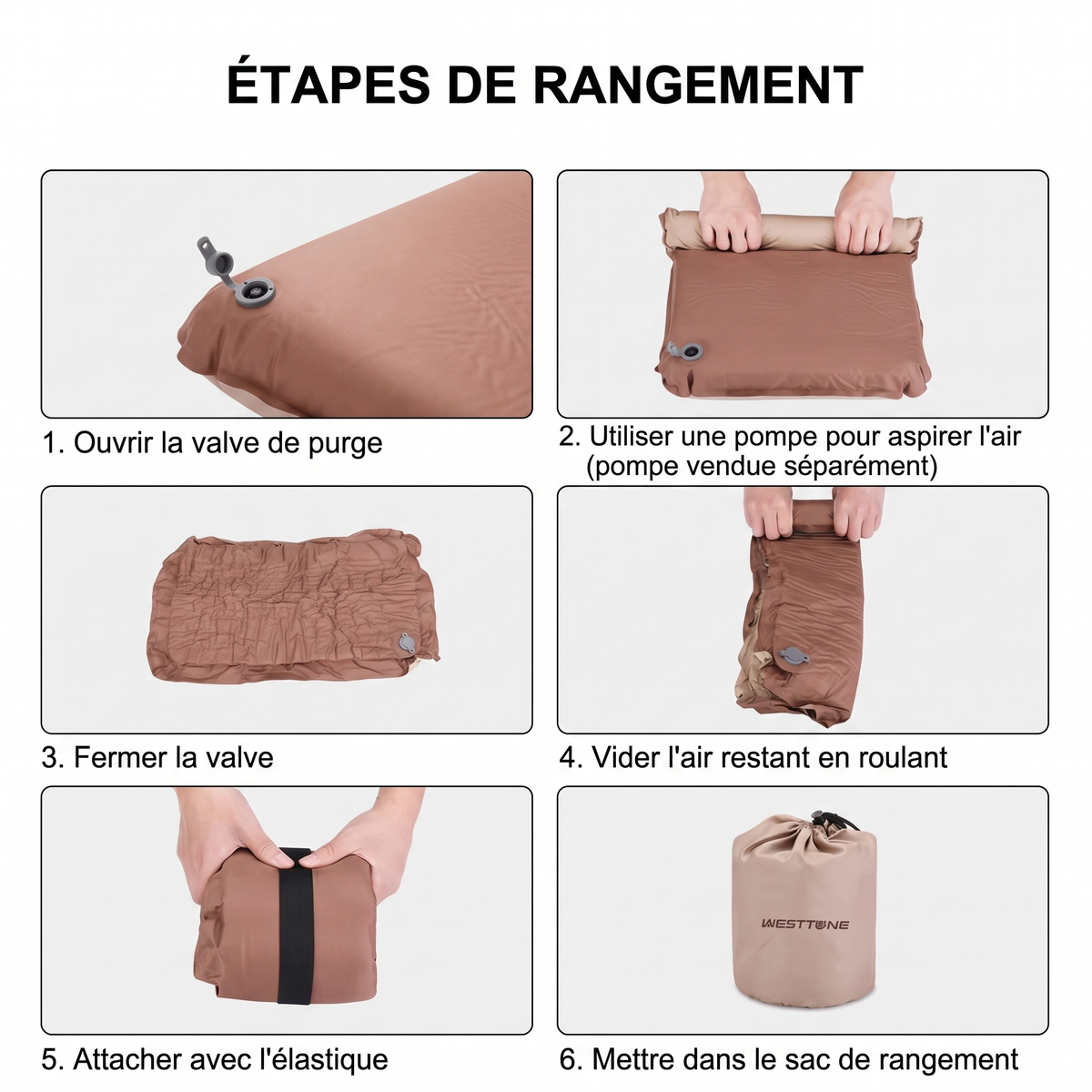 ÉTAPES DE RANGEMENT

1. Ouvrir la valve de purge

2. Utiliser une pompe pour aspirer l'air (pompe vendue séparément)

3. Fermer la valve

4. Vider l'air restant en roulant

5. Attacher avec l'élastique

WESTTUNE

6. Mettre dans le sac de rangement