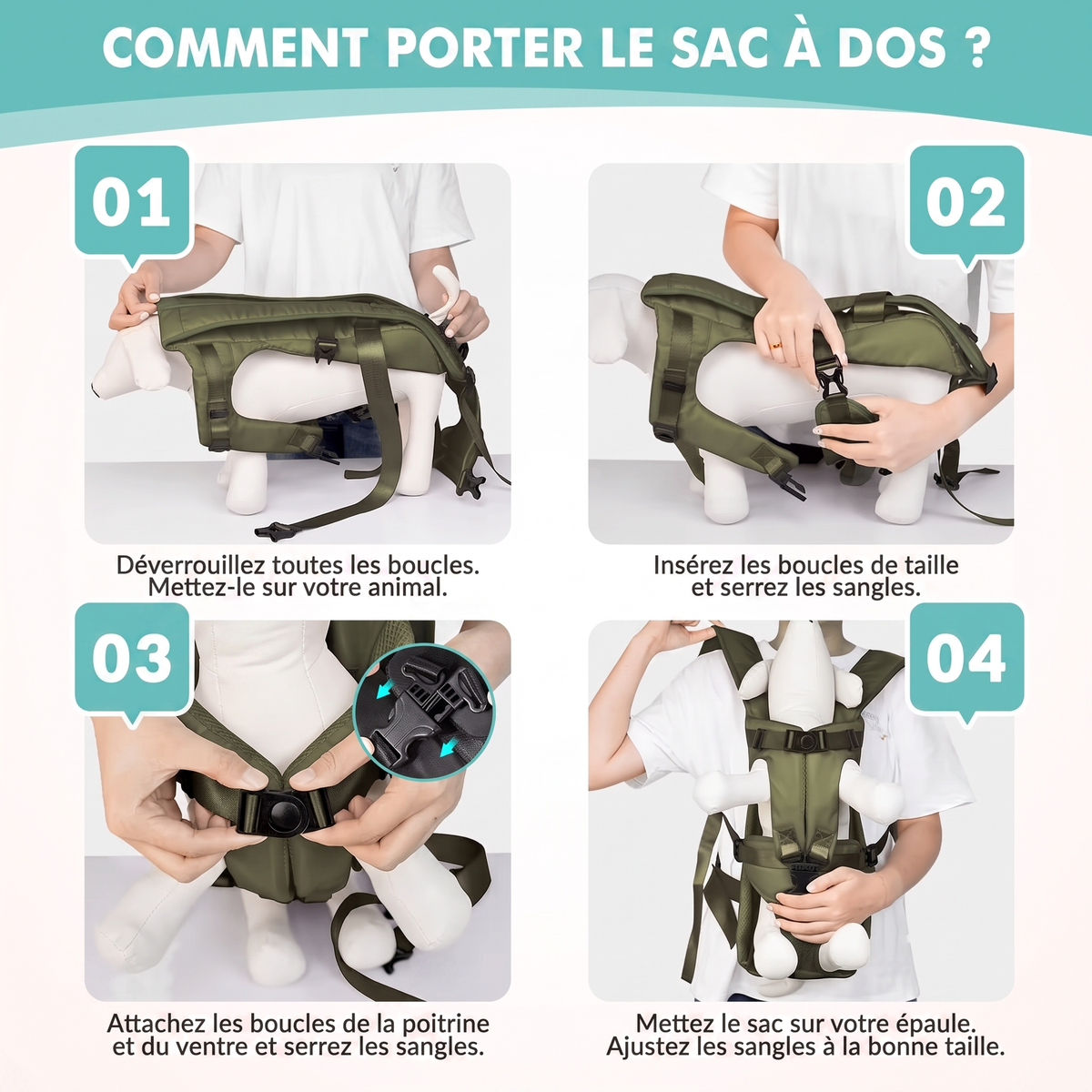 COMMENT PORTER LE SAC À DOS ?

01

Déverrouillez toutes les boucles. Mettez-le sur votre animal.

02

Insérez les boucles de taille et serrez les sangles.

03

Attachez les boucles de la poitrine et du ventre et serrez les sangles.

04

Mettez le sac sur votre épaule. Ajustez les sangles à la bonne taille.